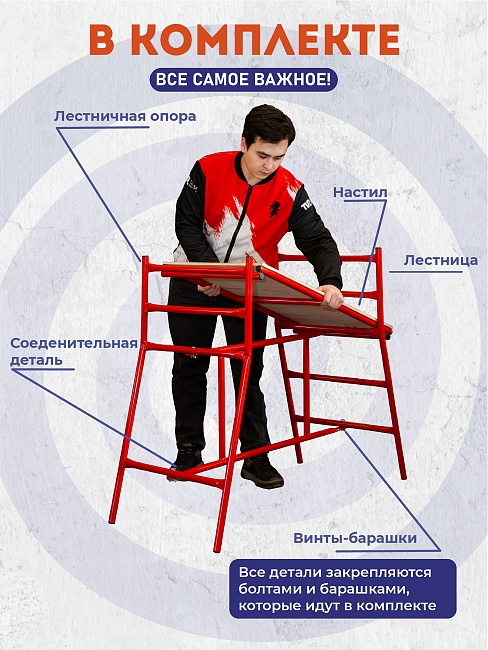 В КОМПЛЕКТЕ

ВСЕ САМОЕ ВАЖНОЕ!

Лестничная опора

Настил

Лестница

Соеденительная деталь

Винты-барашки

Все детали закрепляются болтами и барашками, которые идут в комплекте