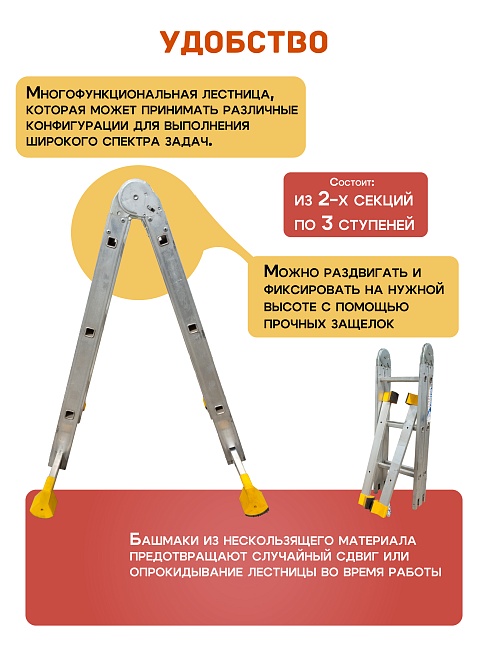 УДОБСТВО

Многофункциональная лестница, которая может принимать различные конфигурации для выполнения широкого спектра задач.

Состоит:
из 2-х секций
по 3 ступеней

Можно раздвигать и фиксировать на нужной высоте с помощью прочных защелок

Башмаки из нескользящего материала предотвращают случайный сдвиг или опрокидывание лестницы во время работы